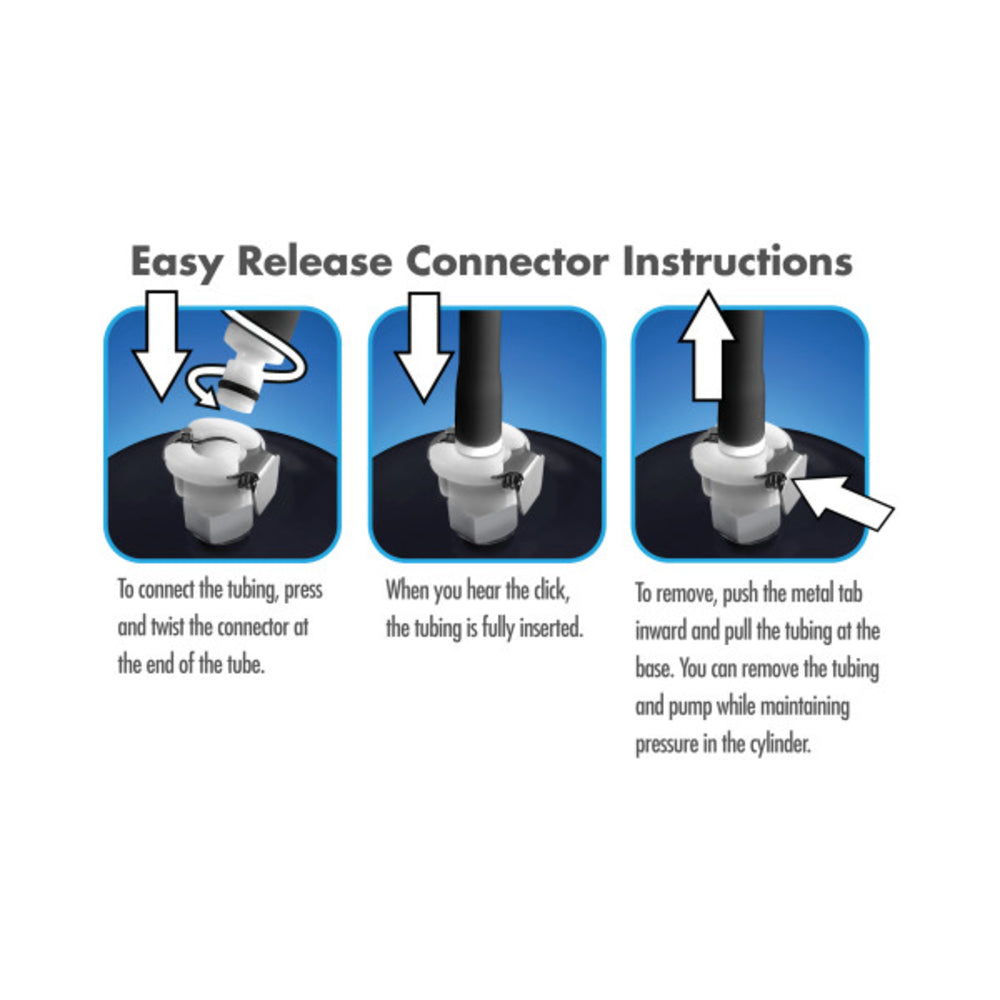 Easy Release Connector Instructions

To connect the tubing, press and twist the connector at the end of the tube.

When you hear the click, the tubing is fully inserted.

To remove, push the metal tab inward and pull the tubing at the base. You can remove the tubing and pump while maintaining pressure in the cylinder.