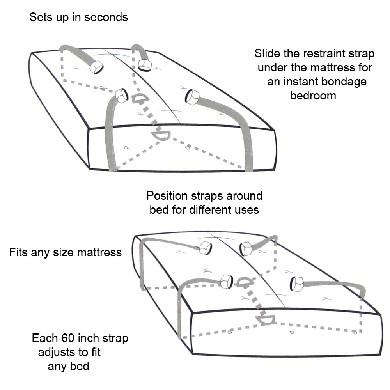 Sets up in seconds

Slide the restraint strap under the mattress for an instant bondage bedroom

Position straps around bed for different uses

Fits any size mattress

Each 60 inch strap adjusts to fit any bed